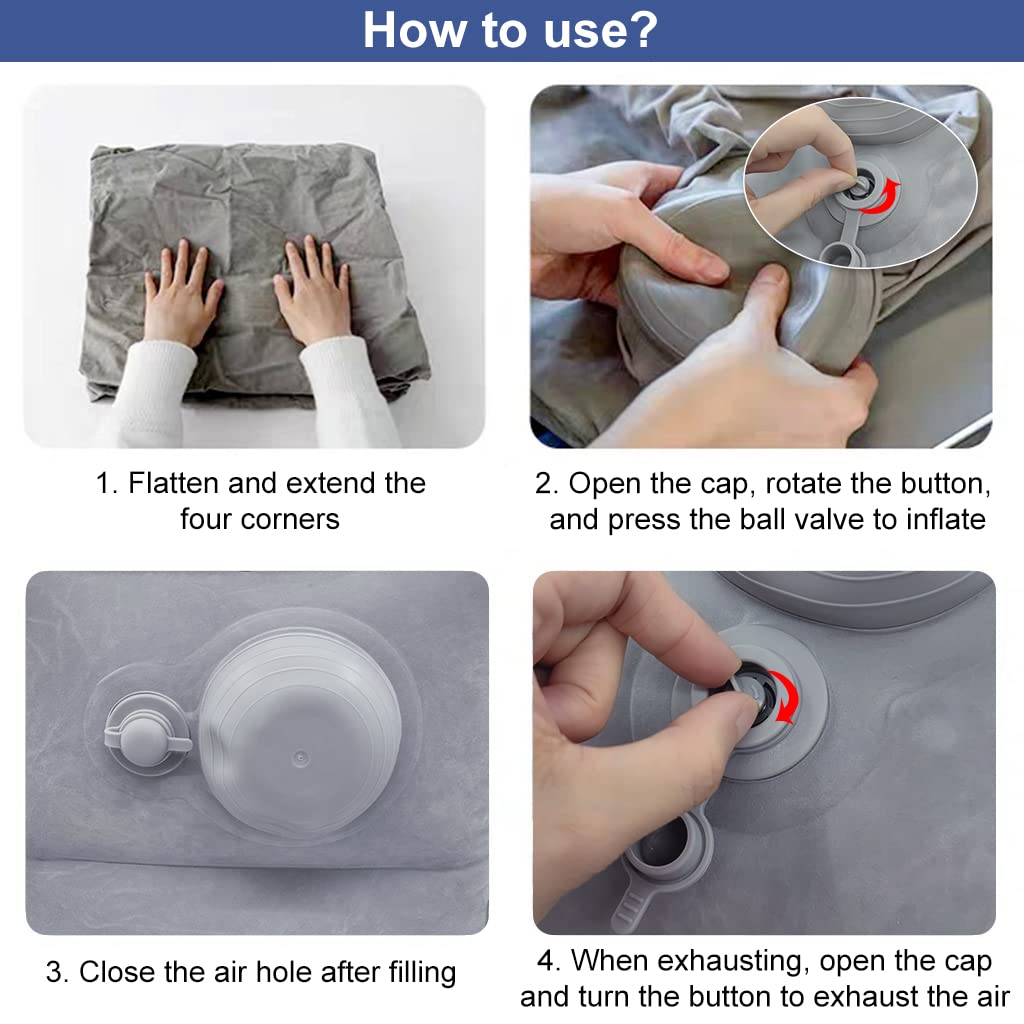 How to use?

1. Flatten and extend the four corners

2. Open the cap, rotate the button, and press the ball valve to inflate

3. Close the air hole after filling

4. When exhausting, open the cap and turn the button to exhaust the air